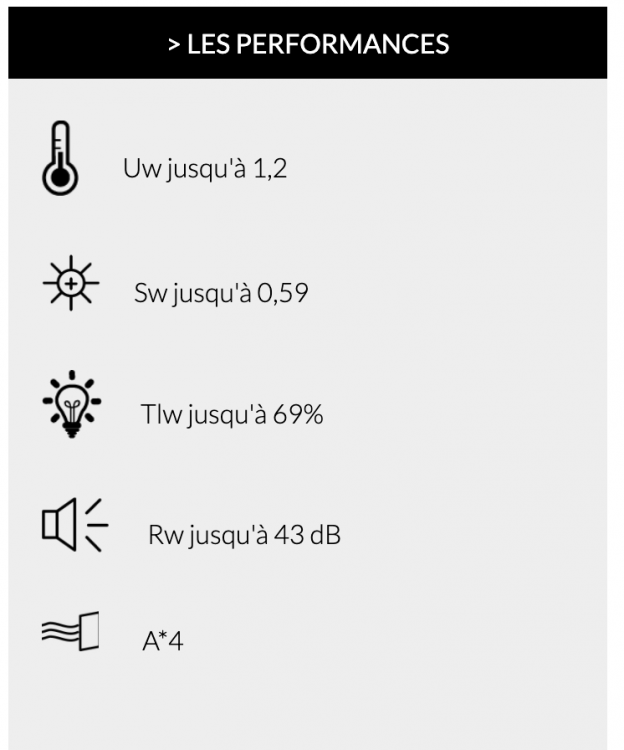 > LES PERFORMANCES

Uw jusqu'à 1,2

Sw jusqu'à 0,59

Tlw jusqu'à 69%

Rw jusqu'à 43 dB

A*4